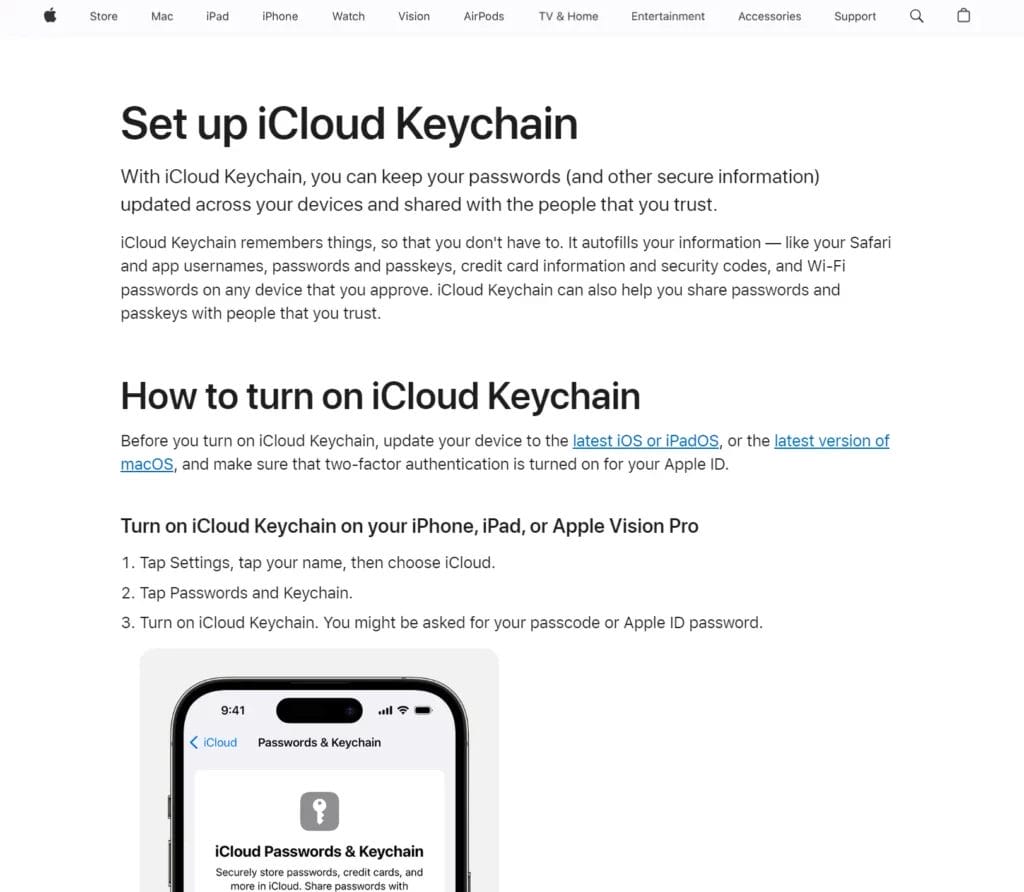 Store Mac iPad iPhone Watch Vision AirPods TV & Home Entertainment Accessories Support

Set up iCloud Keychain

With iCloud Keychain, you can keep your passwords (and other secure information) updated across your devices and shared with the people that you trust.

iCloud Keychain remembers things, so that you don't have to. It autofills your information — like your Safari and app usernames, passwords and passkeys, credit card information and security codes, and Wi-Fi passwords on any device that you approve. iCloud Keychain can also help you share passwords and passkeys with people that you trust.

How to turn on iCloud Keychain

Before you turn on iCloud Keychain, update your device to the latest iOS or iPadOS, or the latest version of macOS, and make sure that two-factor authentication is turned on for your Apple ID.

Turn on iCloud Keychain on your iPhone, iPad, or Apple Vision Pro

1. Tap Settings, tap your name, then choose iCloud.
2. Tap Passwords and Keychain.
3. Turn on iCloud Keychain. You might be asked for your passcode or Apple ID password.

9:41

iCloud Passwords & Keychain

iCloud Passwords & Keychain

Securely store passwords, credit cards, and more in iCloud. Share passwords with